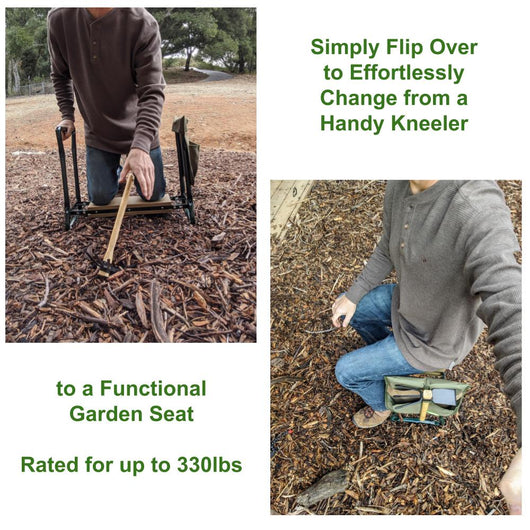 Simply Flip Over to Effortlessly Change from a Handy Kneeler

to a Functional Garden Seat

Rated for up to 330lbs